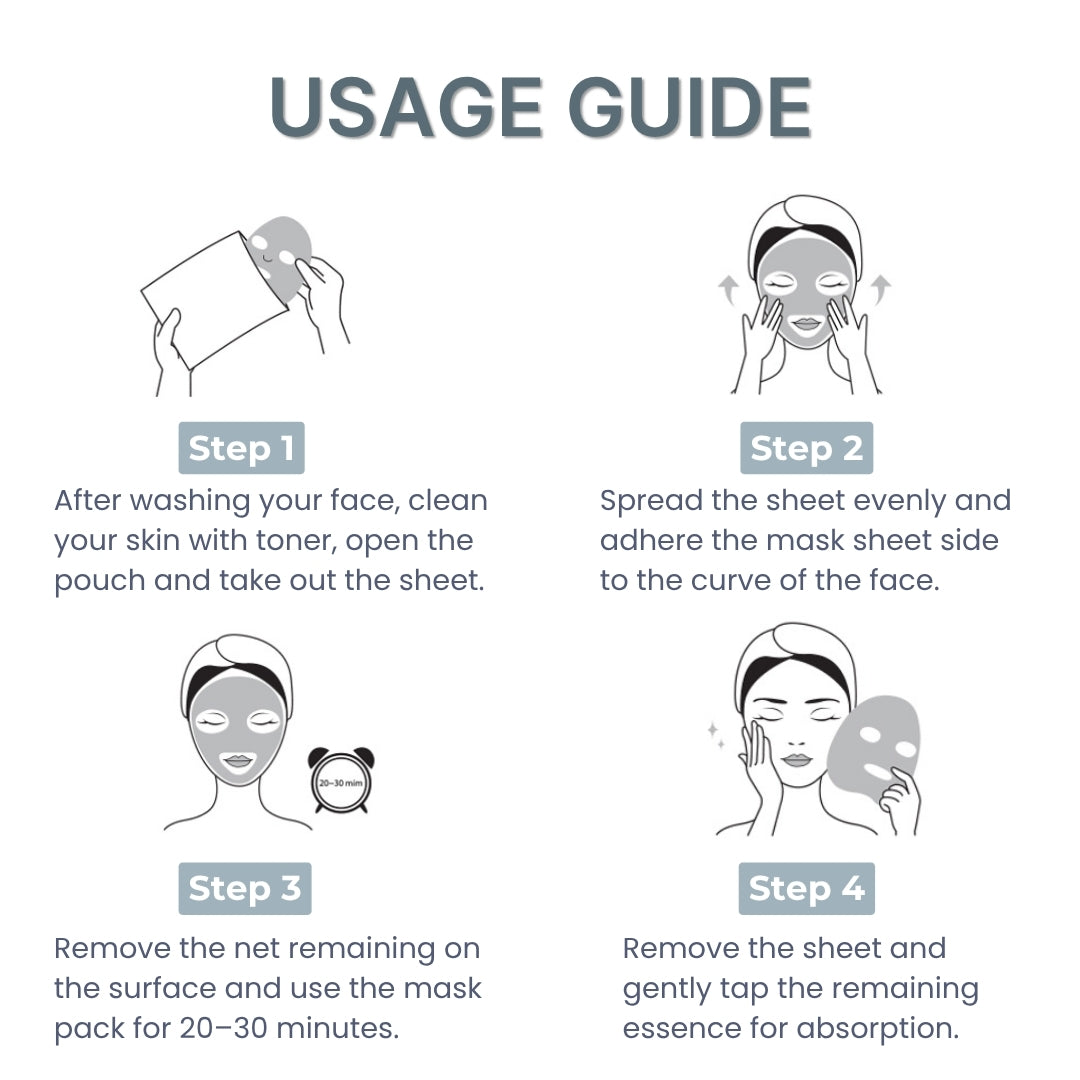 USAGE GUIDE

Step 1
After washing your face, clean your skin with toner, open the pouch and take out the sheet.

Step 2
Spread the sheet evenly and adhere the mask sheet side to the curve of the face.

20–30 mim

Step 3
Remove the net remaining on the surface and use the mask pack for 20–30 minutes.

Step 4
Remove the sheet and gently tap the remaining essence for absorption.