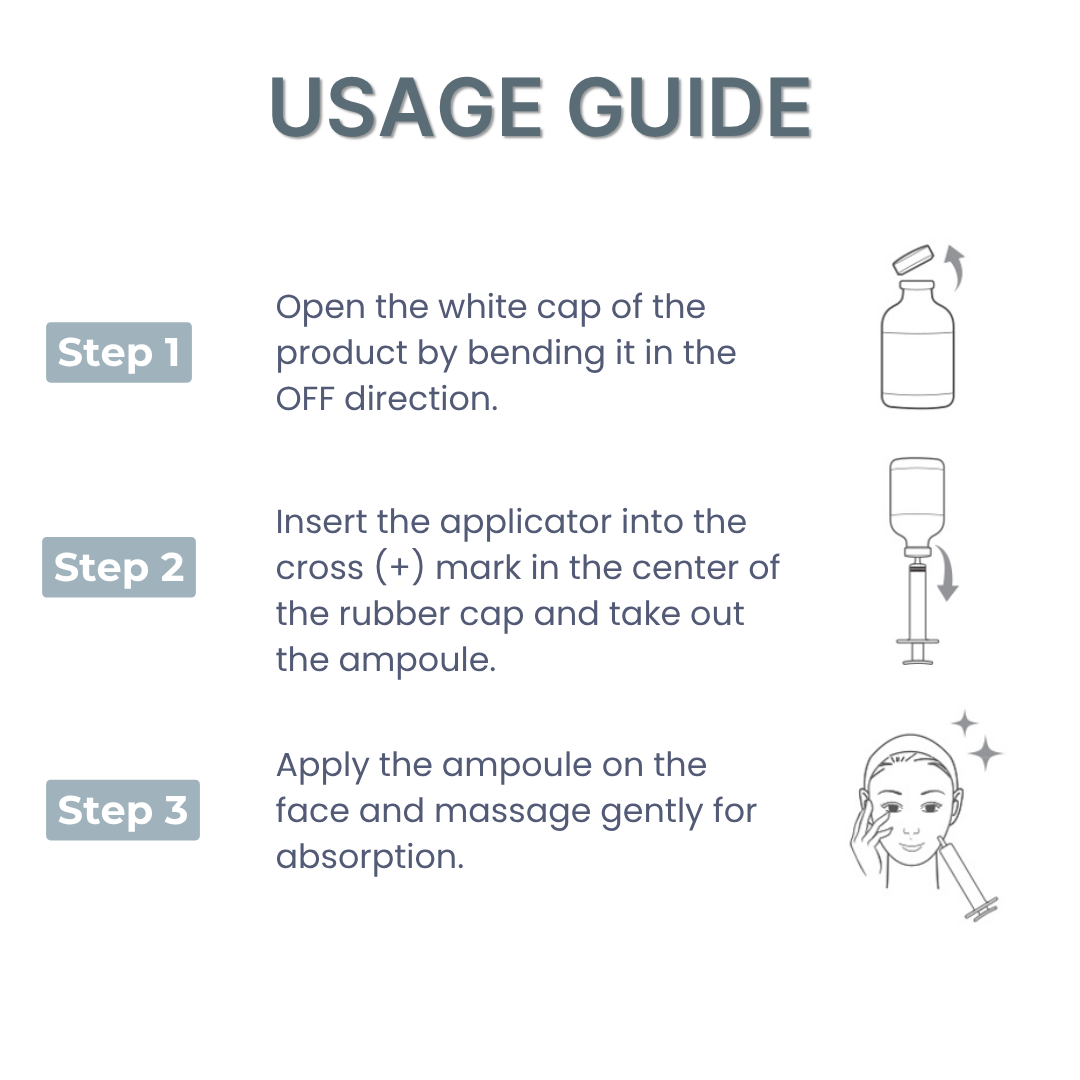 USAGE GUIDE

Step 1

Open the white cap of the product by bending it in the OFF direction.

Step 2

Insert the applicator into the cross (+) mark in the center of the rubber cap and take out the ampoule.

Step 3

Apply the ampoule on the face and massage gently for absorption.