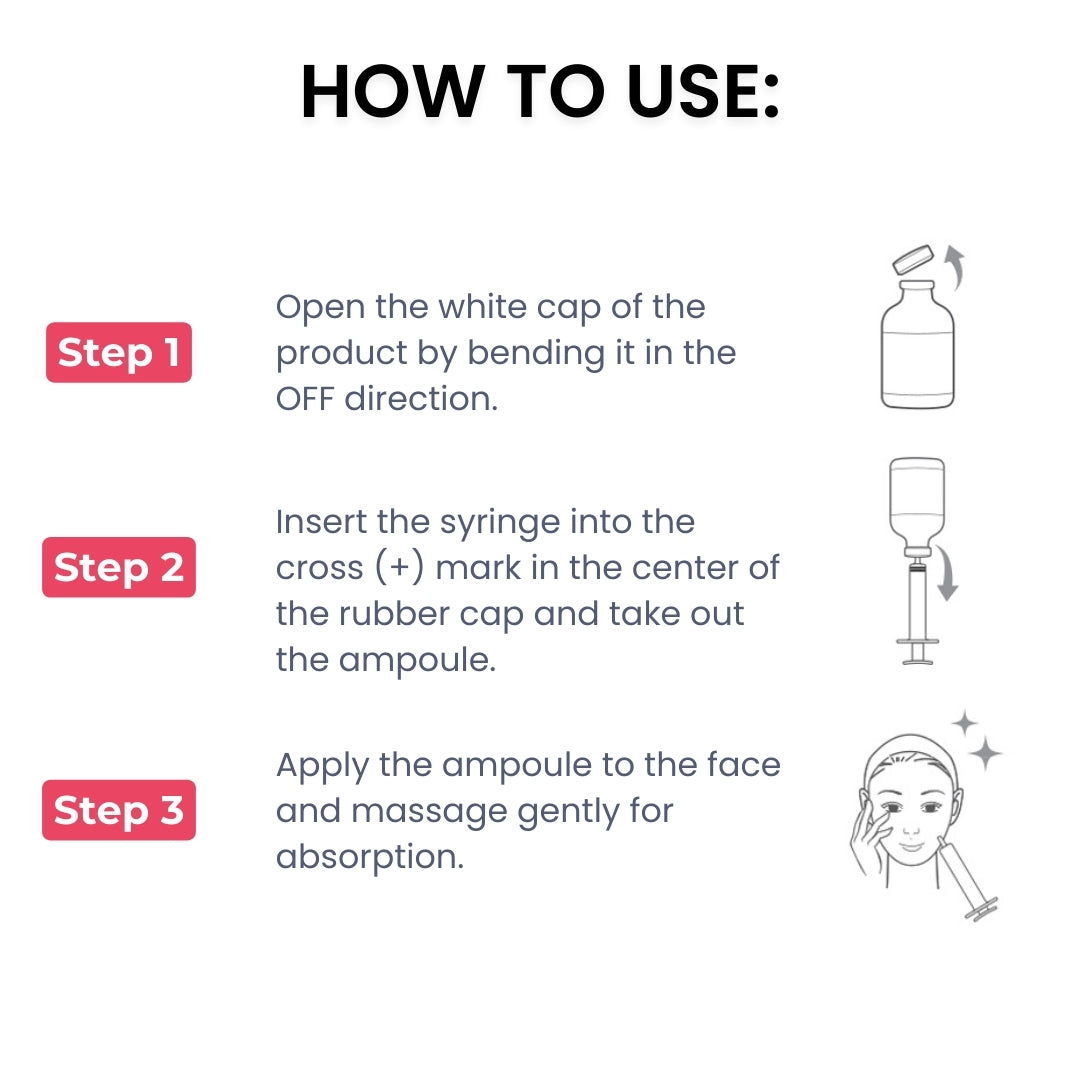 HOW TO USE:

Step 1

Open the white cap of the product by bending it in the OFF direction.

Step 2

Insert the syringe into the cross (+) mark in the center of the rubber cap and take out the ampoule.

Step 3

Apply the ampoule to the face and massage gently for absorption.