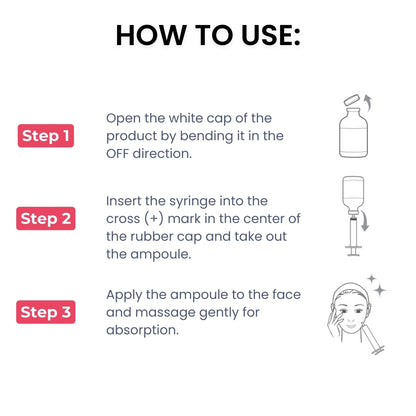 HOW TO USE:

Step 1

Open the white cap of the product by bending it in the OFF direction.

Step 2

Insert the syringe into the cross (+) mark in the center of the rubber cap and take out the ampoule.

Step 3

Apply the ampoule to the face and massage gently for absorption.